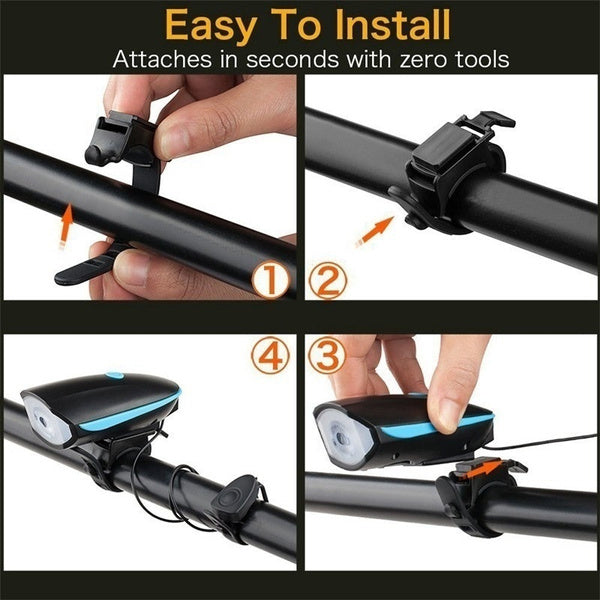 Easy To Install
Attaches in seconds with zero tools

①

②

④

③