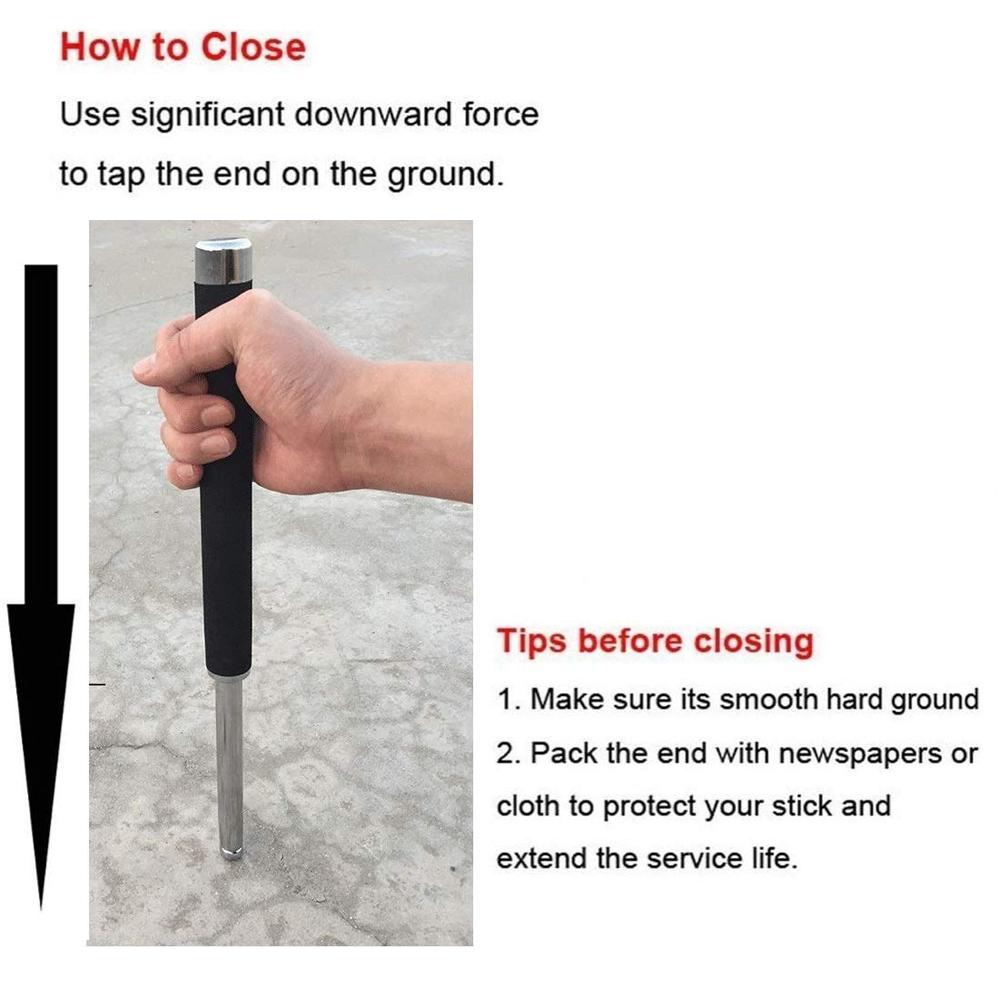 How to Close

Use significant downward force to tap the end on the ground.

Tips before closing

1. Make sure its smooth hard ground

2. Pack the end with newspapers or cloth to protect your stick and extend the service life.